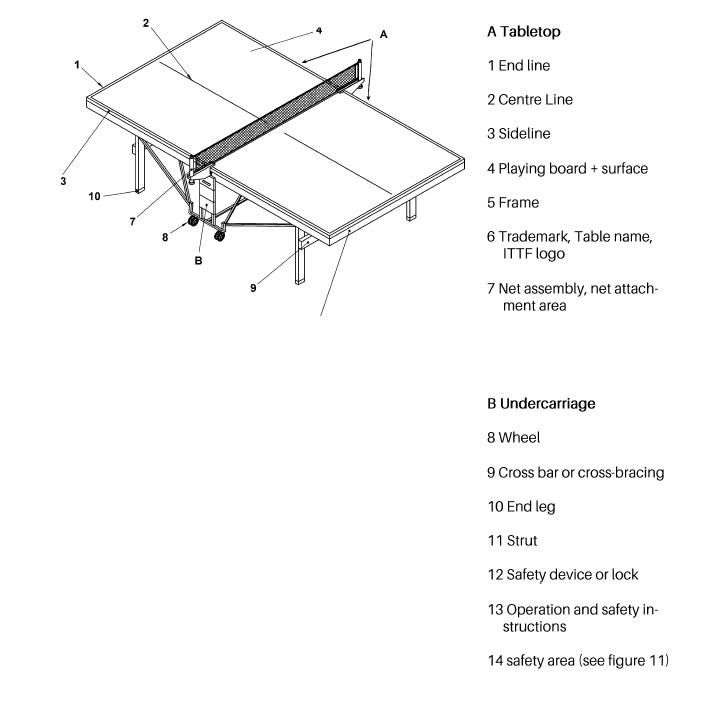 2
4
A
1
3
10
7
8
B
9

A Tabletop

1 End line

2 Centre Line

3 Sideline

4 Playing board + surface

5 Frame

6 Trademark, Table name, ITTF logo

7 Net assembly, net attachment area

B Undercarriage

8 Wheel

9 Cross bar or cross-bracing

10 End leg

11 Strut

12 Safety device or lock

13 Operation and safety instructions

14 safety area (see figure 11)